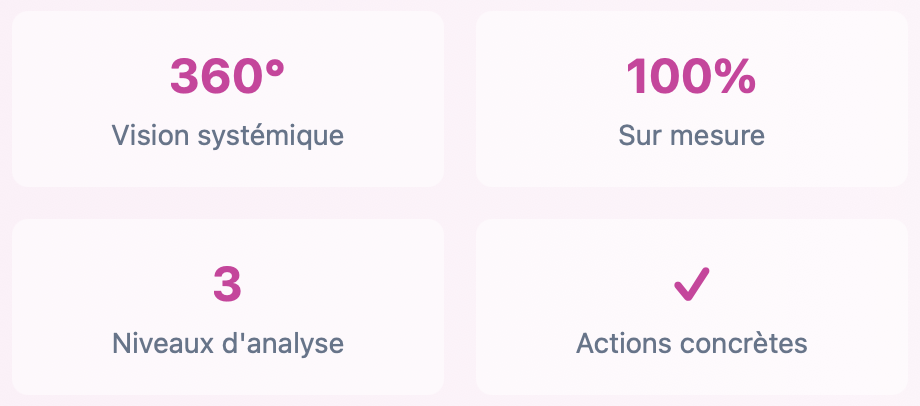 360°

Vision systémique

100%

Sur mesure

3

Niveaux d'analyse

✓

Actions concrètes